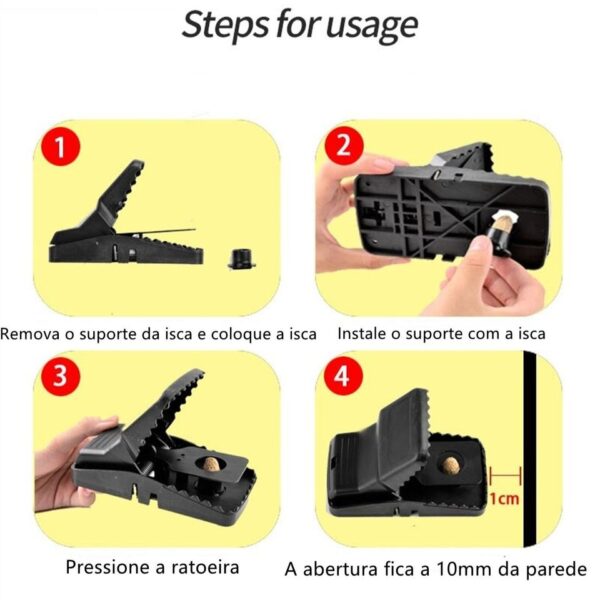 Steps for usage

1

Remova o suporte da isca e coloque a isca

2

Instale o suporte com a isca

3

Pressione a ratoeira

4

1cm

A abertura fica a 10mm da parede